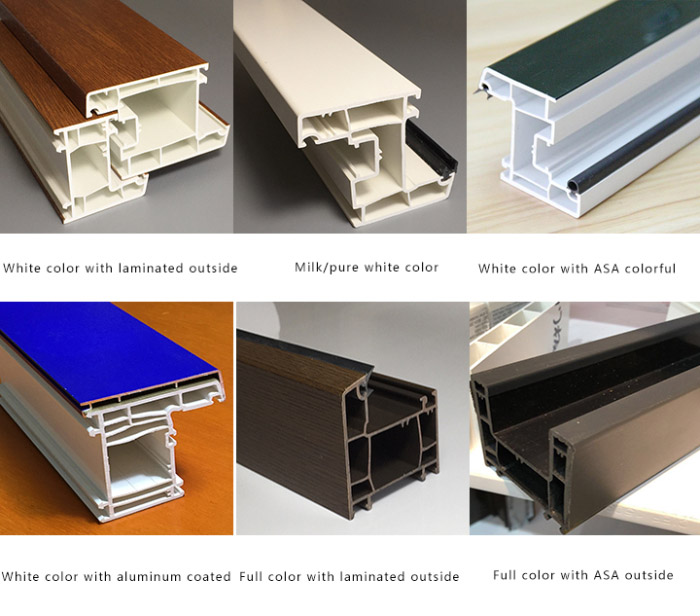 White color with laminated outside

Milk/pure white color

White color with ASA colorful

White color with aluminum coated

Full color with laminated outside

Full color with ASA outside