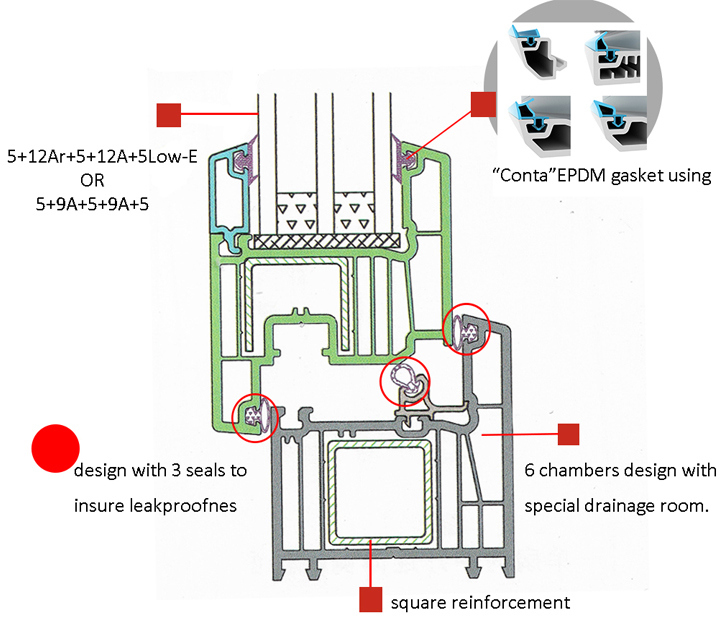 5+12Ar+5+12A+5Low-E
OR
5+9A+5+9A+5

“Conta”EPDM gasket using

design with 3 seals to insure leakproofnes

6 chambers design with special drainage room.

square reinforcement