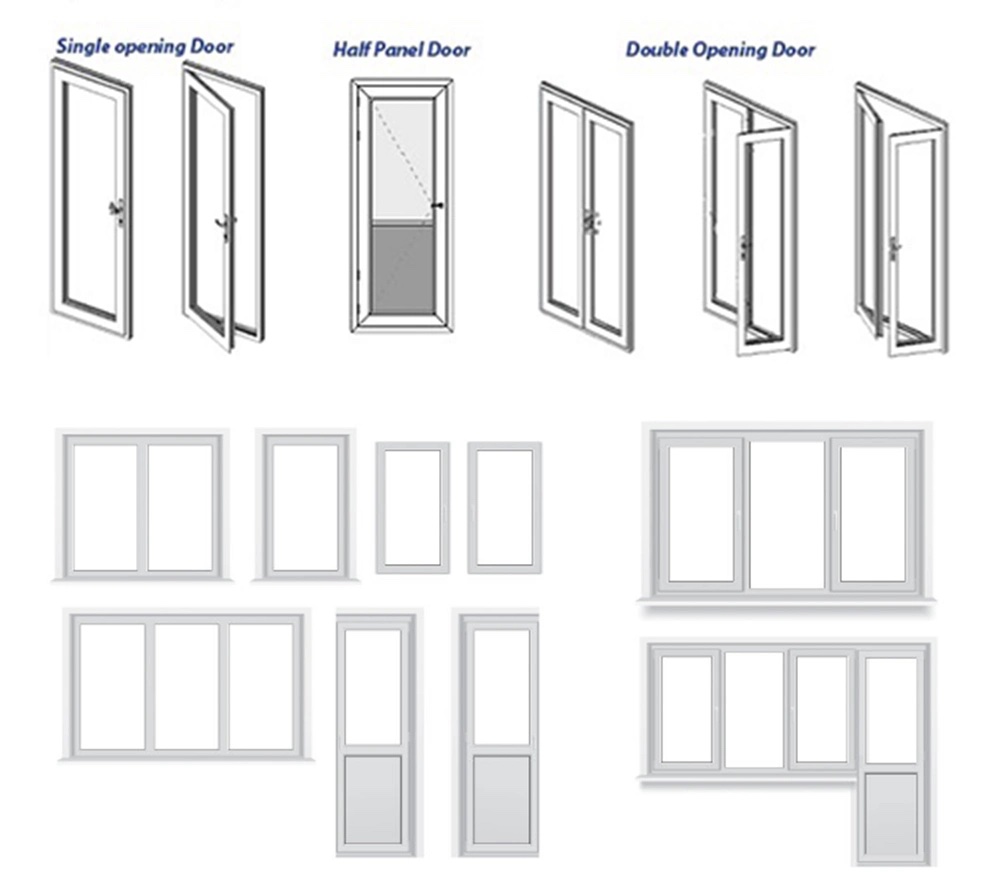 Single opening Door

Half Panel Door

Double Opening Door