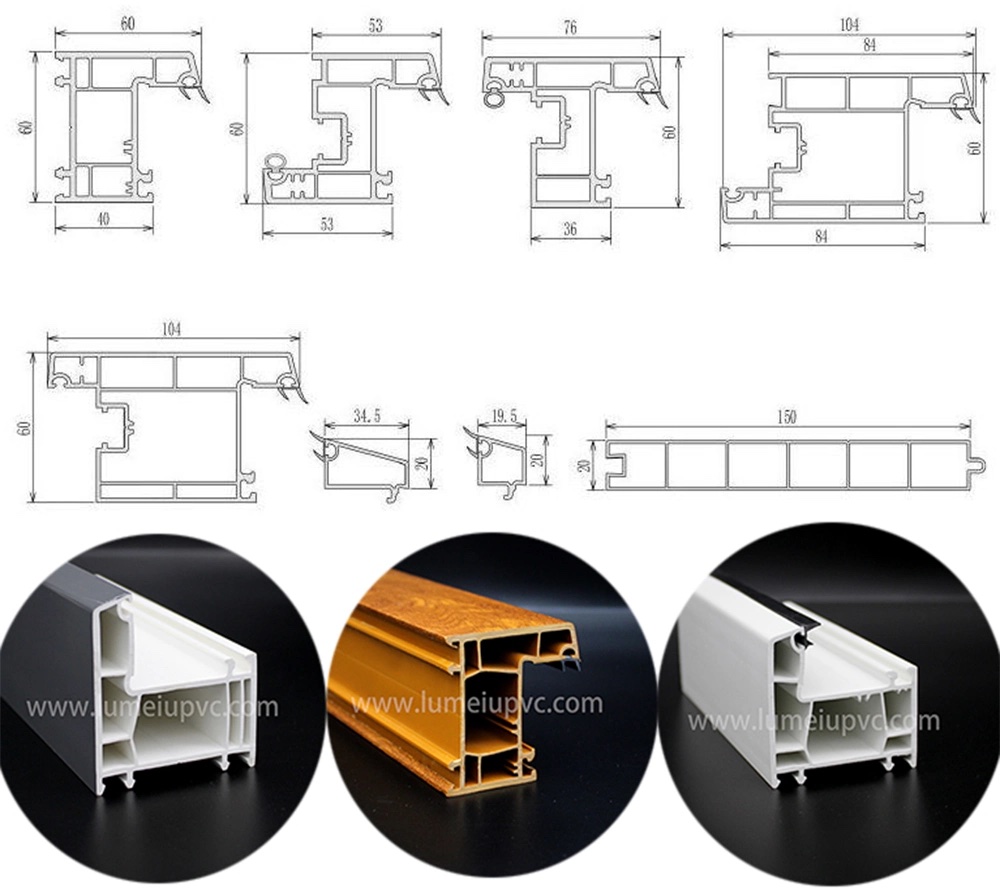 60
60
40

53
60
53

76
60
36

104
84
60
84

104
60

34.5
20

19.5
20

150
20

www.lumeiupvc.com
www.lumeiupvc.com
www.lumeiupvc.com